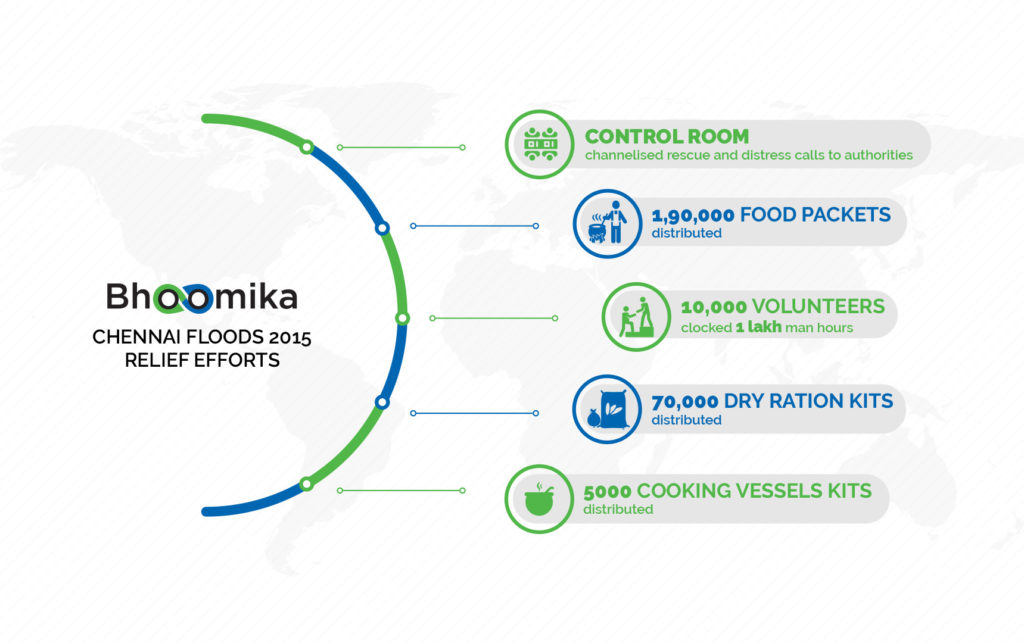 Bhoomika
CHENNAI FLOODS 2015 RELIEF EFFORTS

CONTROL ROOM
channelised rescue and distress calls to authorities

1,90,000 FOOD PACKETS
distributed

10,000 VOLUNTEERS
clocked 1 lakh man hours

70,000 DRY RATION KITS
distributed

5000 COOKING VESSELS KITS
distributed